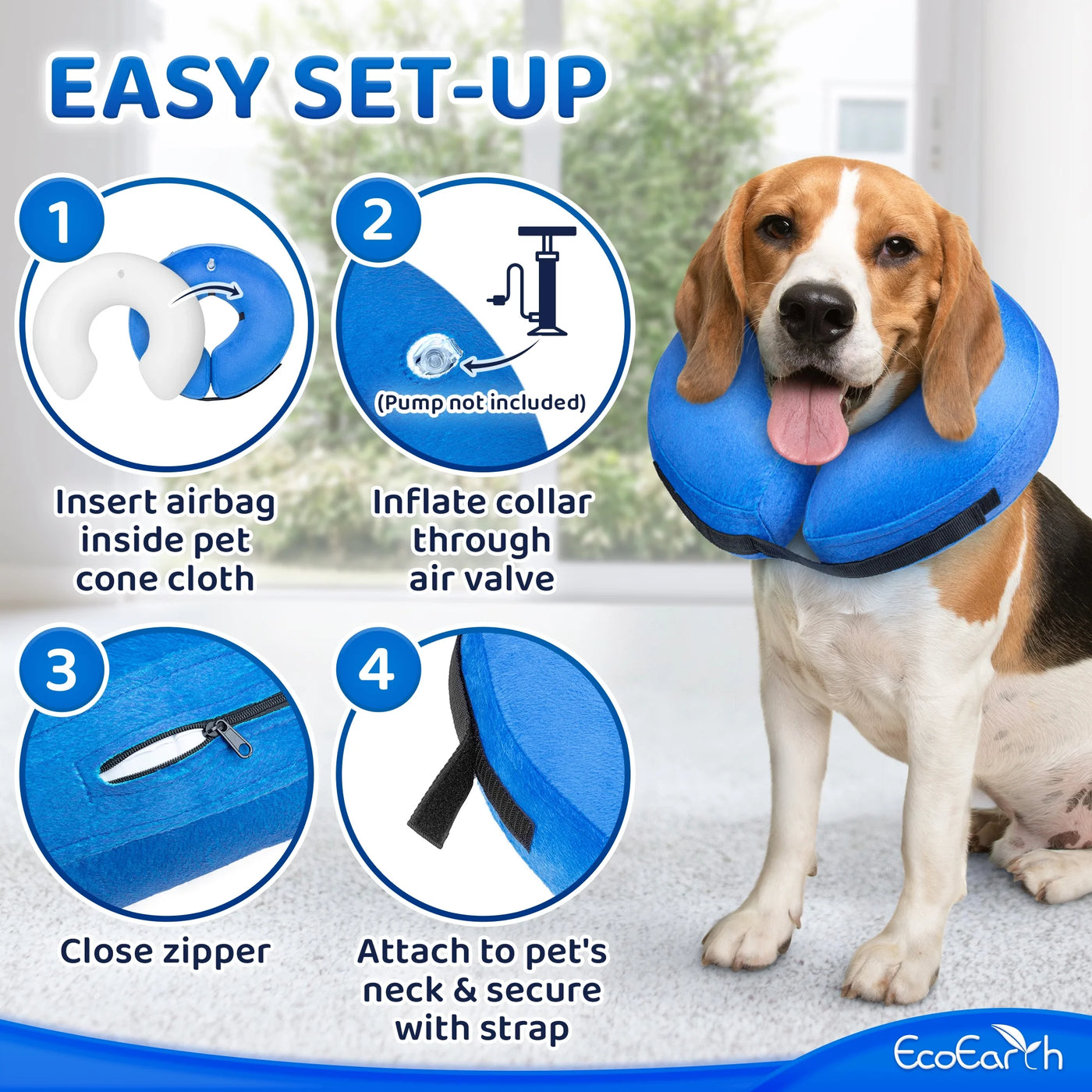 EASY SET-UP

1

Insert airbag inside pet cone cloth

2

(Pump not included)

Inflate collar through air valve

3

Close zipper

4

Attach to pet's neck & secure with strap

EcoEarth