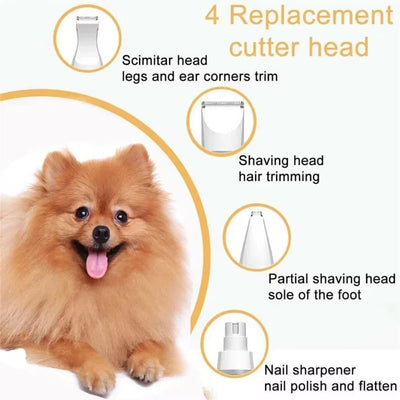 4 Replacement cutter head

Scimitar head
legs and ear corners trim

Shaving head
hair trimming

Partial shaving head
sole of the foot

Nail sharpener
nail polish and flatten