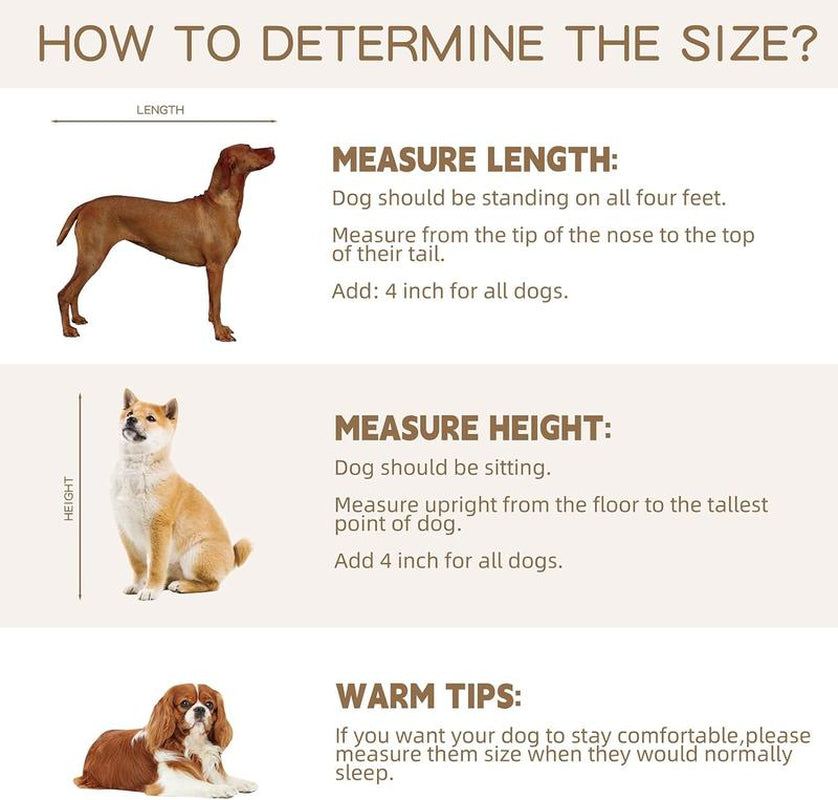 HOW TO DETERMINE THE SIZE?

LENGTH

MEASURE LENGTH:

Dog should be standing on all four feet.

Measure from the tip of the nose to the top of their tail.

Add: 4 inch for all dogs.

HEIGHT

MEASURE HEIGHT:

Dog should be sitting.

Measure upright from the floor to the tallest point of dog.

Add 4 inch for all dogs.

WARM TIPS:

If you want your dog to stay comfortable,please measure them size when they would normally sleep.